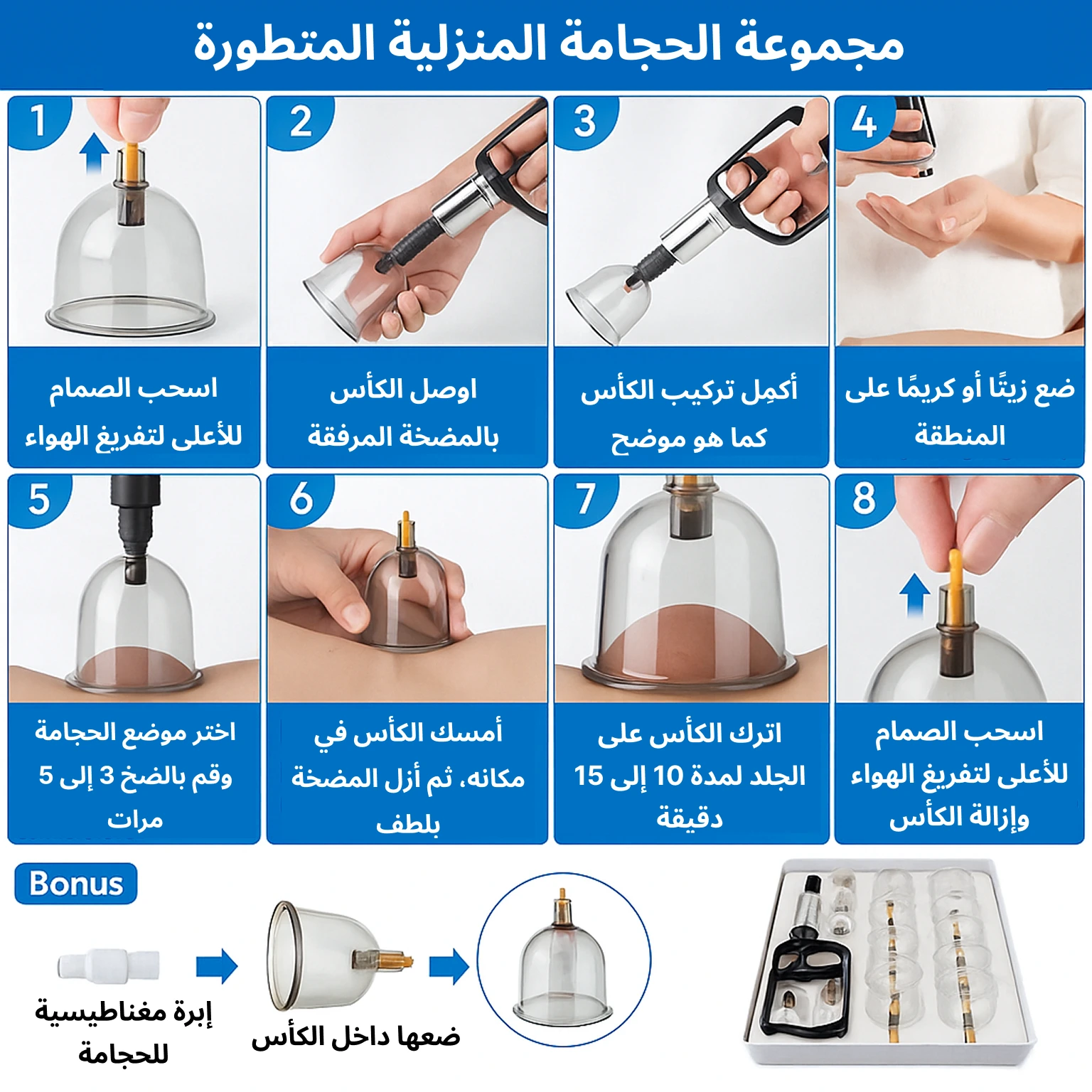 مجموعة الحجامة المنزلية المتطورة

1
اسحب الصمام للأعلى لتفريغ الهواء

2
اوصل الكأس بالمضخة المرفقة

3
أكمِل تركيب الكأس كما هو موضح

4
ضع زيتًا أو كريمًا على المنطقة

5
اختر موضع الحجامة وقم بالضخ 3 إلى 5 مرات

6
أمسك الكأس في مكانه، ثم أزل المضخة بلطف

7
اترك الكأس على الجلد لمدة 10 إلى 15 دقيقة

8
اسحب الصمام للأعلى لتفريغ الهواء وإزالة الكأس

Bonus

إبرة مغناطيسية للحجامة

ضعها داخل الكأس