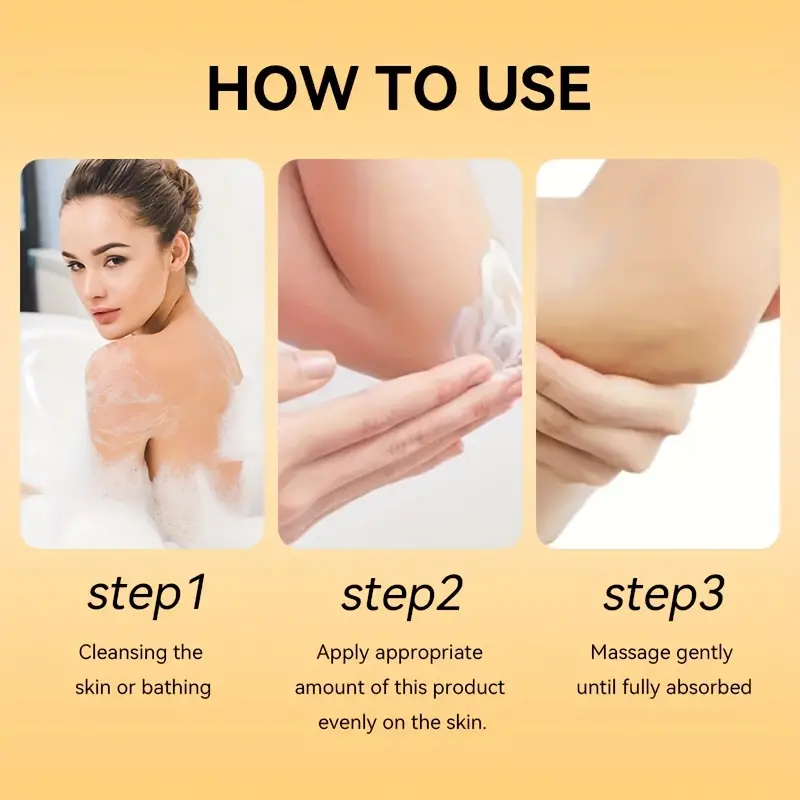 HOW TO USE

step1

Cleansing the skin or bathing

step2

Apply appropriate amount of this product evenly on the skin.

step3

Massage gently until fully absorbed